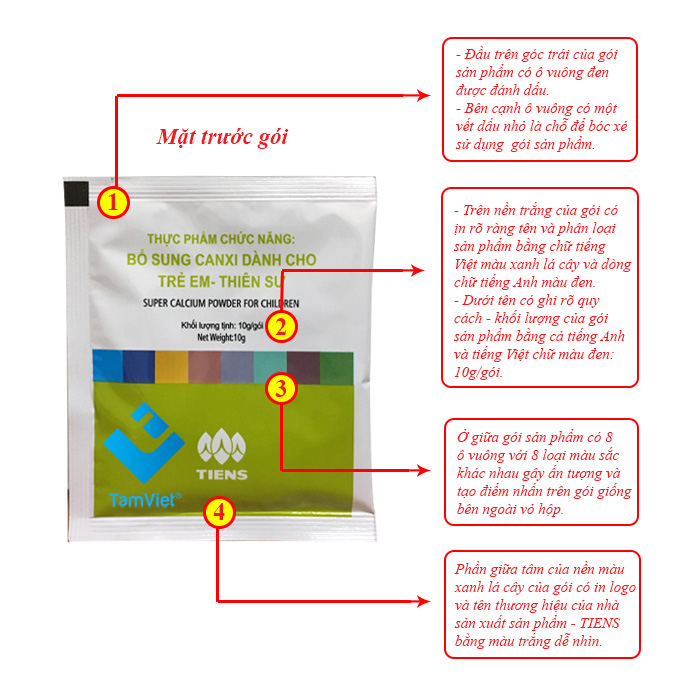 Mặt trước gói

1

THỰC PHẨM CHỨC NĂNG:
BỔ SUNG CANXI DÀNH CHO TRẺ EM- THIÊN SƯ
SUPER CALCIUM POWDER FOR CHILDREN
Khối lượng tịnh: 10g/gói
Net Weight:10g

2

3

TamViet®

TIENS

4

- Đầu trên góc trái của gói sản phẩm có ô vuông đen được đánh dấu.
- Bên cạnh ô vuông có một vết dấu nhỏ là chỗ để bóc xé sử dụng gói sản phẩm.

- Trên nền trắng của gói có in rõ ràng tên và phân loại sản phẩm bằng chữ tiếng Việt màu xanh lá cây và dòng chữ tiếng Anh màu đen.
- Dưới tên có ghi rõ quy cách - khối lượng của gói sản phẩm bằng cả tiếng Anh và tiếng Việt chữ màu đen: 10g/gói.

Ở giữa gói sản phẩm có 8 ô vuông với 8 loại màu sắc khác nhau gây ấn tượng và tạo điểm nhấn trên gói giống bên ngoài vỏ hộp.

Phần giữa tâm của nền màu xanh lá cây của gói có in logo và tên thương hiệu của nhà sản xuất sản phẩm - TIENS bằng màu trắng dễ nhìn.