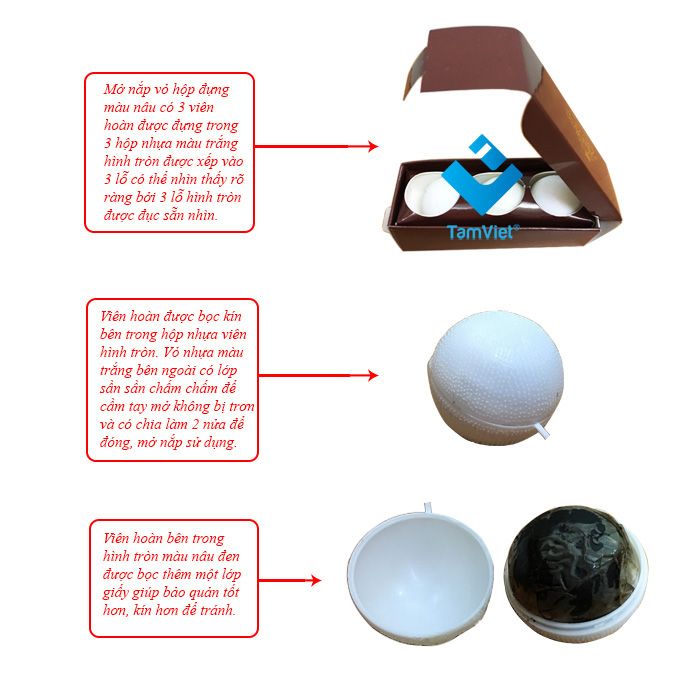 Mở nắp vỏ hộp đựng màu nâu có 3 viên hoàn được đựng trong 3 hộp nhựa màu trắng hình tròn được xếp vào 3 lỗ có thể nhìn thấy rõ ràng bởi 3 lỗ hình tròn được đục sẵn nhìn.

TamViet®

Viên hoàn được bọc kín bên trong hộp nhựa viên hình tròn. Vỏ nhựa màu trắng bên ngoài có lớp sần sần chấm chấm để cầm tay mở không bị trơn và có chia làm 2 nửa để đóng, mở nắp sử dụng.

Viên hoàn bên trong hình tròn màu nâu đen được bọc thêm một lớp giấy giúp bảo quản tốt hơn, kín hơn để tránh.